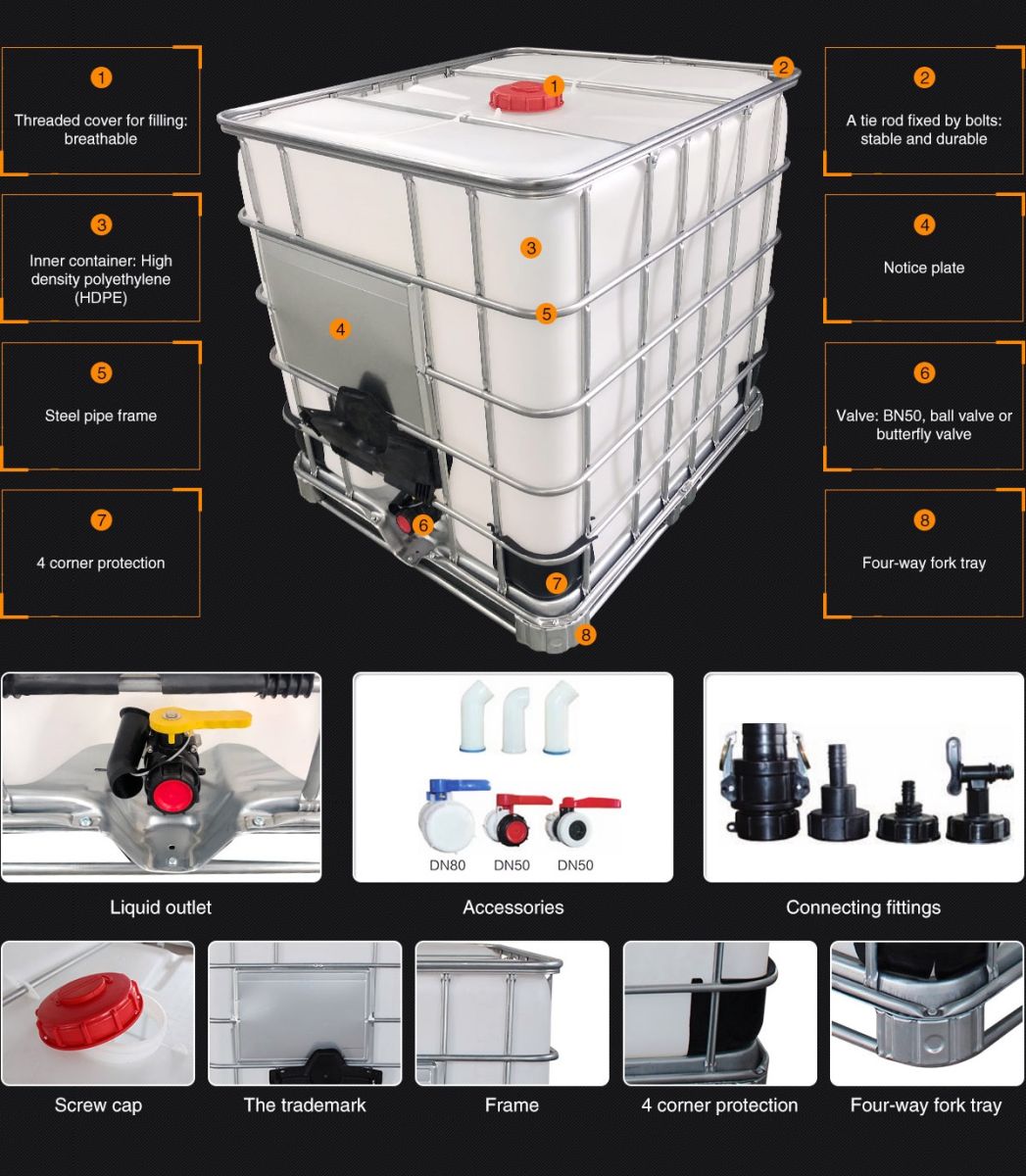 1
Threaded cover for filling: breathable

3
Inner container: High density polyethylene (HDPE)

5
Steel pipe frame

7
4 corner protection

1
2
3
4
5
6
7
8

2
A tie rod fixed by bolts: stable and durable

4
Notice plate

6
Valve: BN50, ball valve or butterfly valve

8
Four-way fork tray

Liquid outlet

DN80 DN50 DN50
Accessories

Connecting fittings

Screw cap

The trademark

Frame

4 corner protection

Four-way fork tray